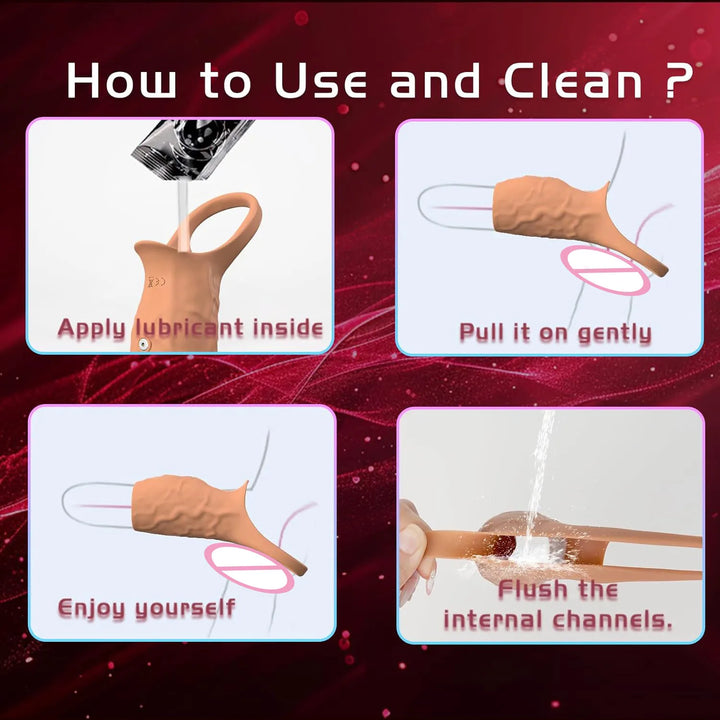 How to Use and Clean ?

Apply lubricant inside

Pull it on gently

Enjoy yourself

Flush the internal channels.